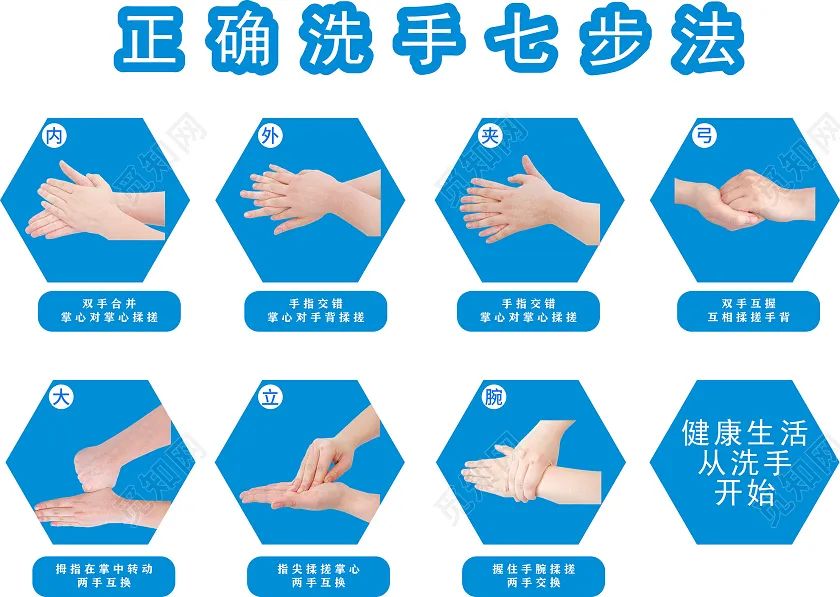 正确洗手七步法

内

双手合并
掌心对掌心揉搓

外

手指交错
掌心对手背揉搓

夹

手指交错
掌心对掌心揉搓

弓

双手互握
互相揉搓手背

大

拇指在掌中转动
两手互换

立

指尖揉搓掌心
两手互换

腕

握住手腕揉搓
两手交换

健康生活
从洗手
开始

觅知网